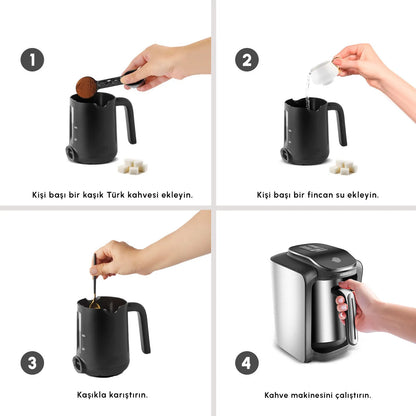 1

Kişi başı bir kaşık Türk kahvesi ekleyin.

2

Kişi başı bir fincan su ekleyin.

3

Kaşıkla karıştırın.

4

Kahve makinesini çalıştırın.