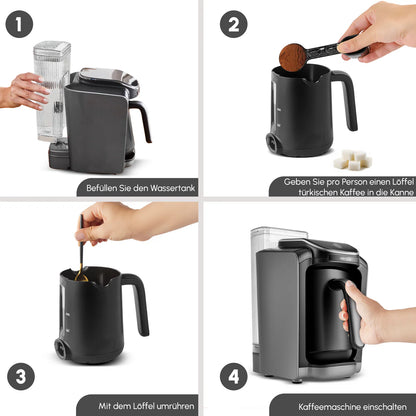 1

Befüllen Sie den Wassertank

2

Geben Sie pro Person einen Löffel türkischen Kaffee in die Kanne

3

Mit dem Löffel umrühren

4

Kaffeemaschine einschalten