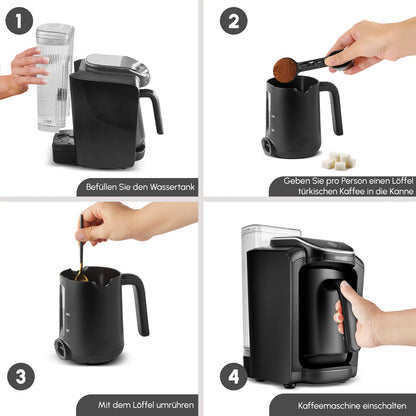 1

Befüllen Sie den Wassertank

2

Geben Sie pro Person einen Löffel türkischen Kaffee in die Kanne

3

Mit dem Löffel umrühren

4

Kaffeemaschine einschalten